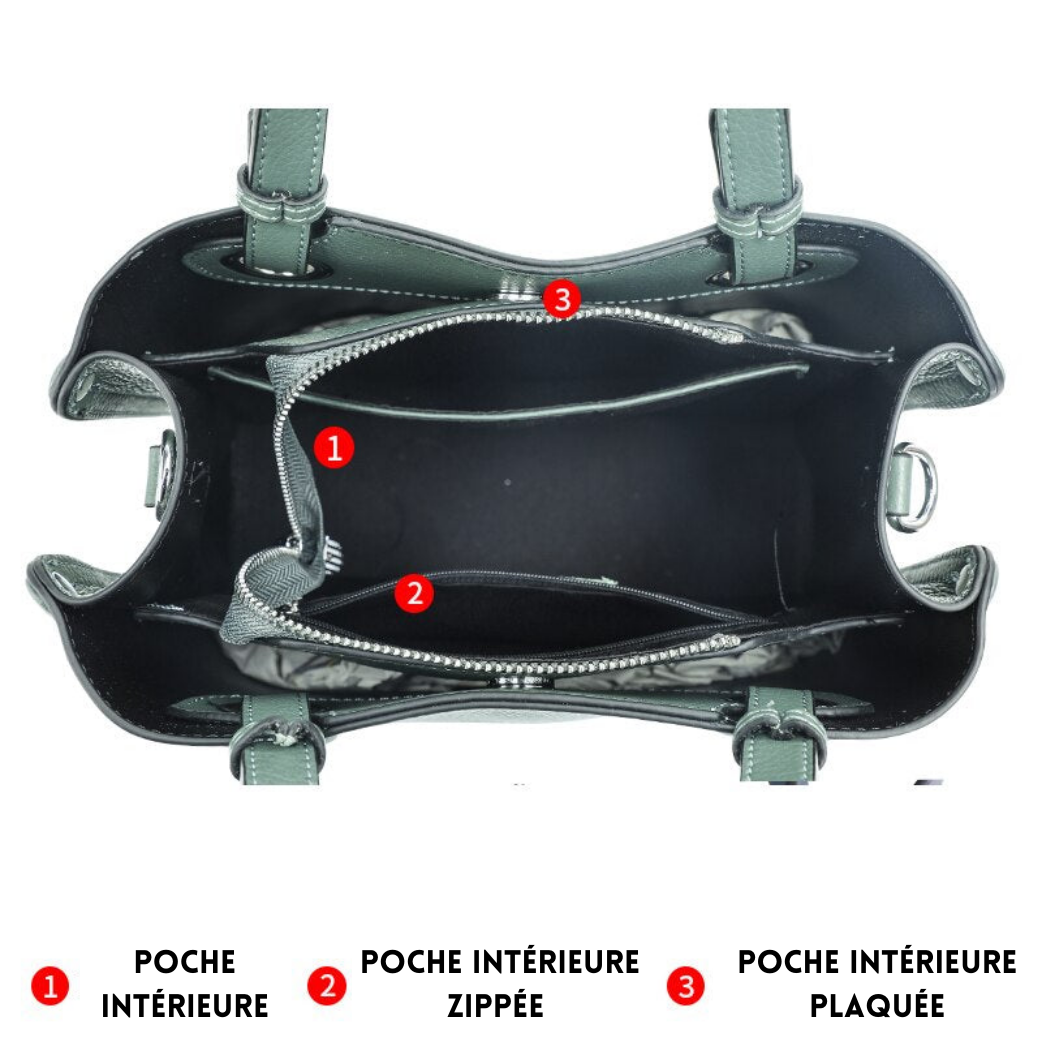 3

1

2

1 POCHE INTÉRIEURE

2 POCHE INTÉRIEURE ZIPPÉE

3 POCHE INTÉRIEURE PLAQUÉE